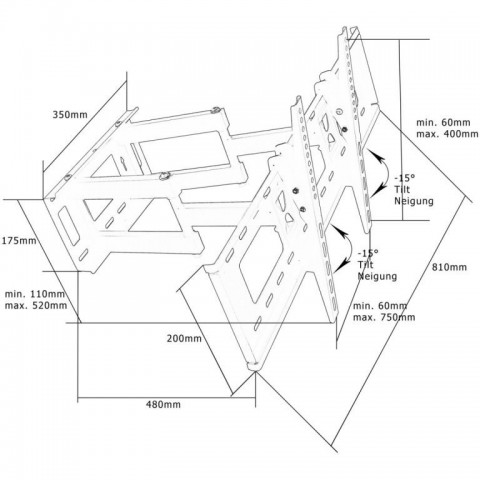 350mm

min. 60mm
max. 400mm

-15°
Tilt
Neigung

175mm

-15°
Tilt
Neigung

810mm

min. 110mm
max. 520mm

min. 60mm
max. 750mm

200mm

480mm